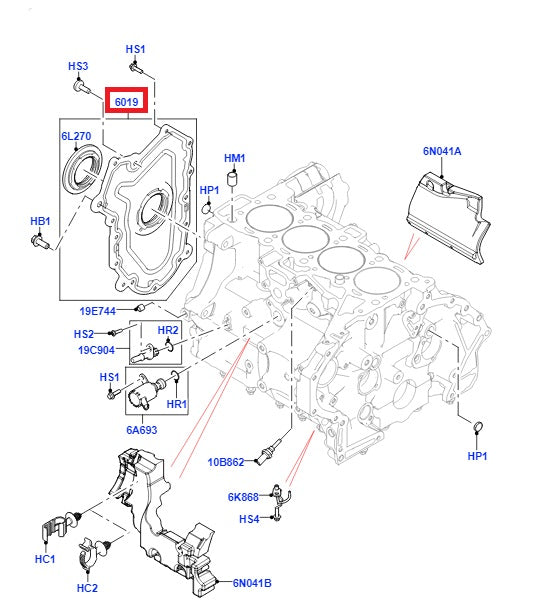 HS1
HS3
6019
6L270
HM1
6N041A
HP1
HB1
19E744
HS2
HR2
19C904
HS1
HR1
6A693
10B862
HP1
6K868
HS4
HC1
HC2
6N041B