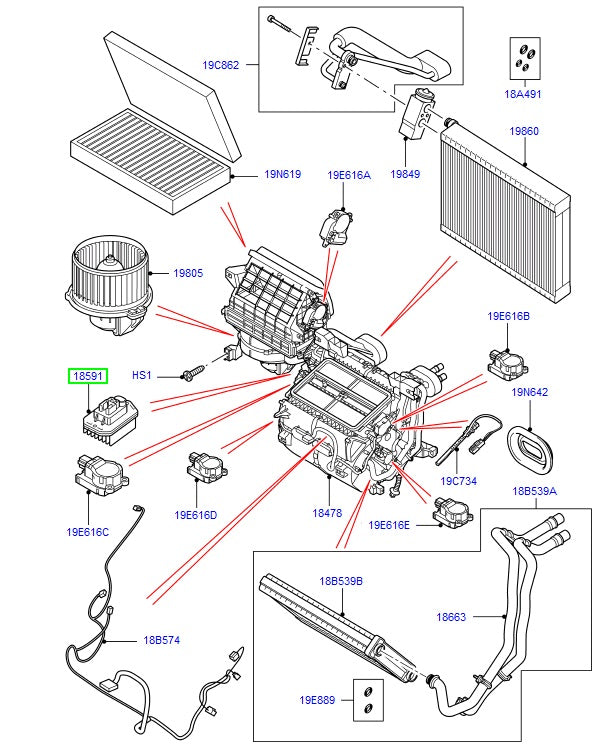 19C862

18A491

19860

19N619

19E616A

19849

19805

19E616B

18591

HS1

19N642

19C734

19E616C

19E616D

18478

19E616E

18B539A

18B539B

18663

18B574

19E889