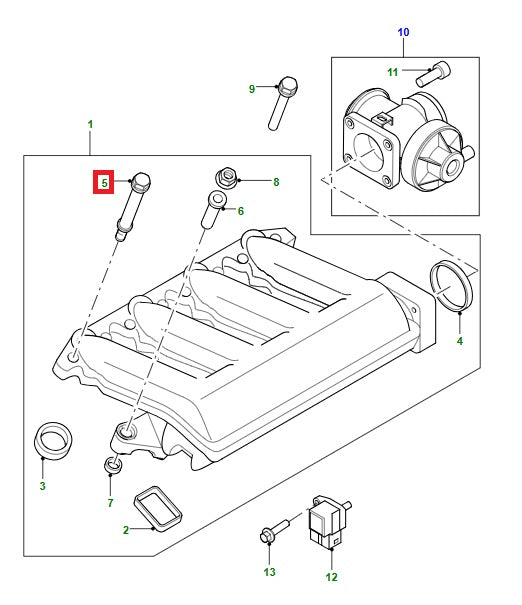 10
11
9
1
5
8
6
4
3
7
2
13
12