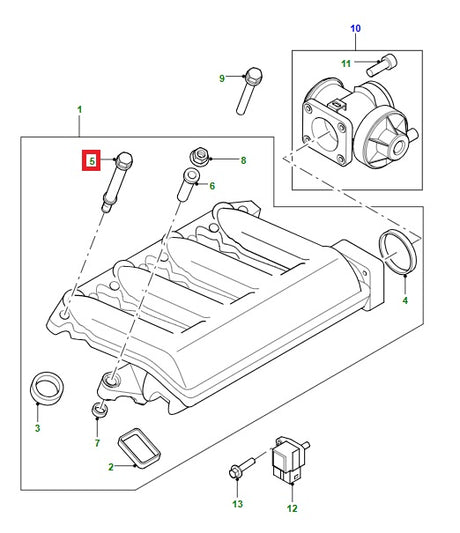 10
11
9
1
5
8
6
4
3
7
2
13
12