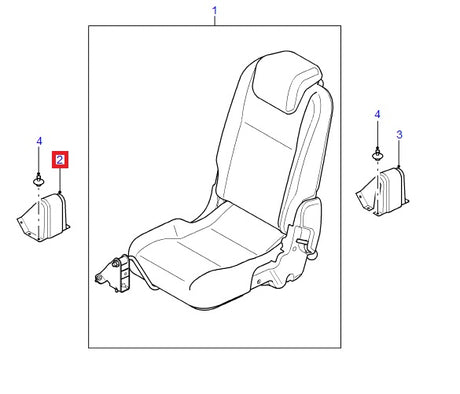 1
4
2
4
3