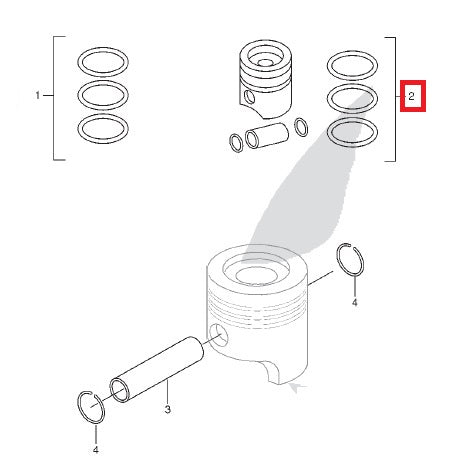 1

2

4

3

4