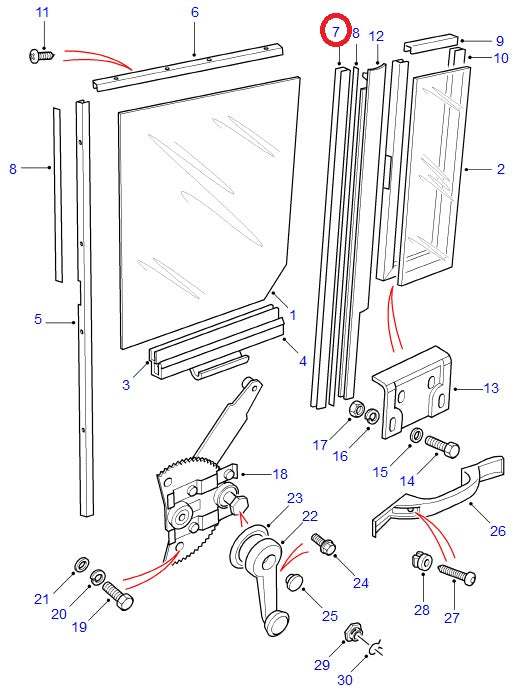 11
6
7
8
12
9
10
8
2
5
1
4
3
13
17
16
15
14
18
23
22
26
24
21
20
19
25
28
27
29
30