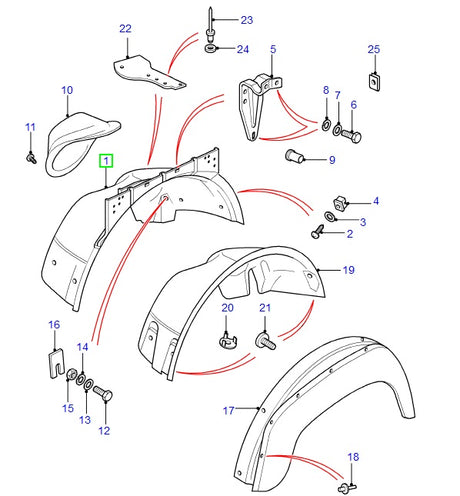 23
22
24
5
25
10
8
7
6
11
9
1
4
3
2
19
20
21
16
14
15
13
12
17
18