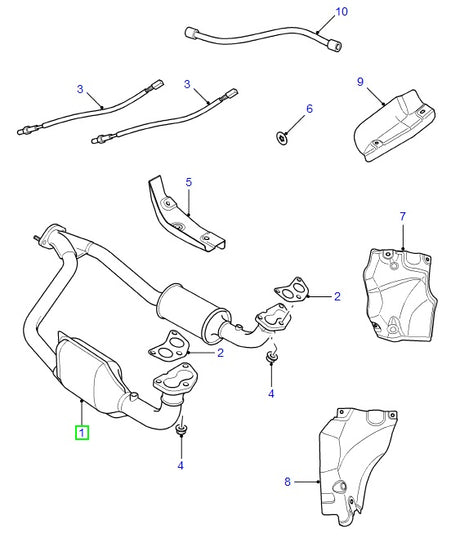 10
3
3
6
9
5
7
2
2
4
1
4
8