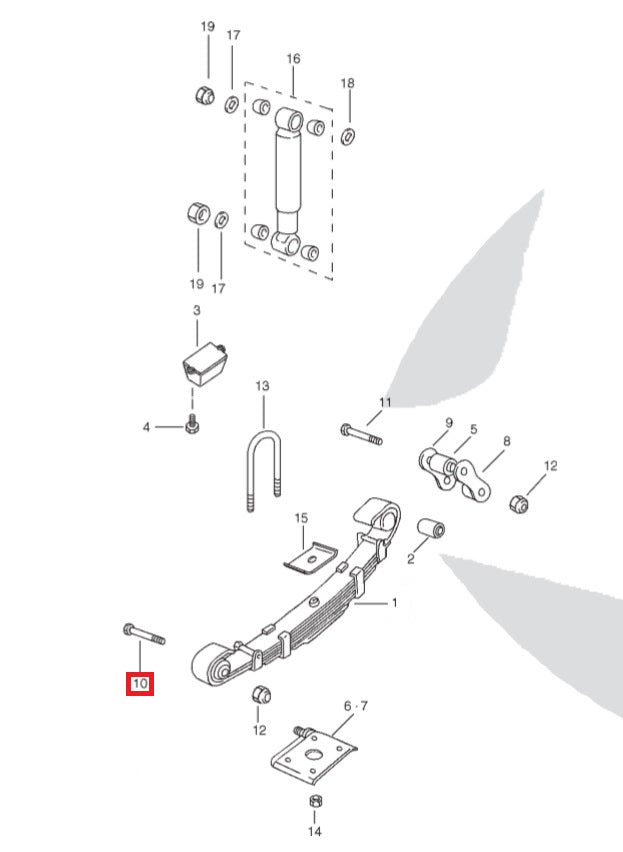 19
17
16
18
19
17
3
4
13
11
9
5
8
12
15
2
1
10
12
6 · 7
14