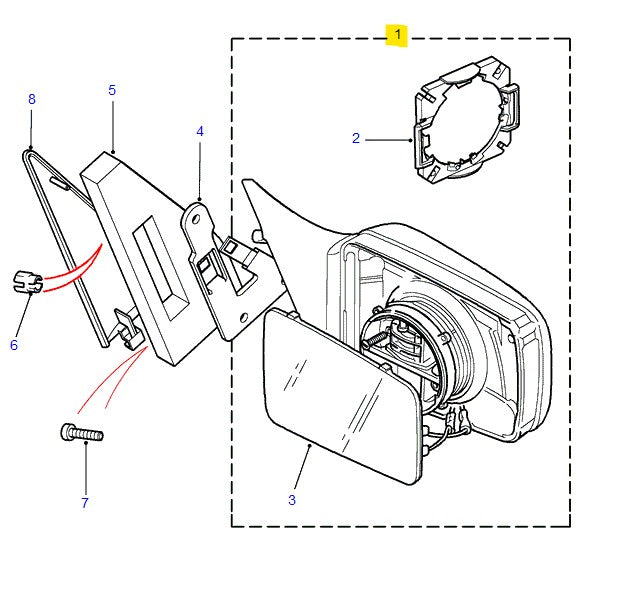 1
8
5
4
2
6
7
3