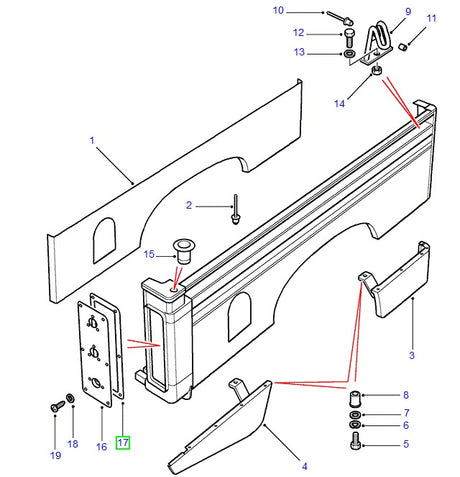 10
9
11
12
13
14
1
2
15
3
8
7
6
5
4
19
18
16
17