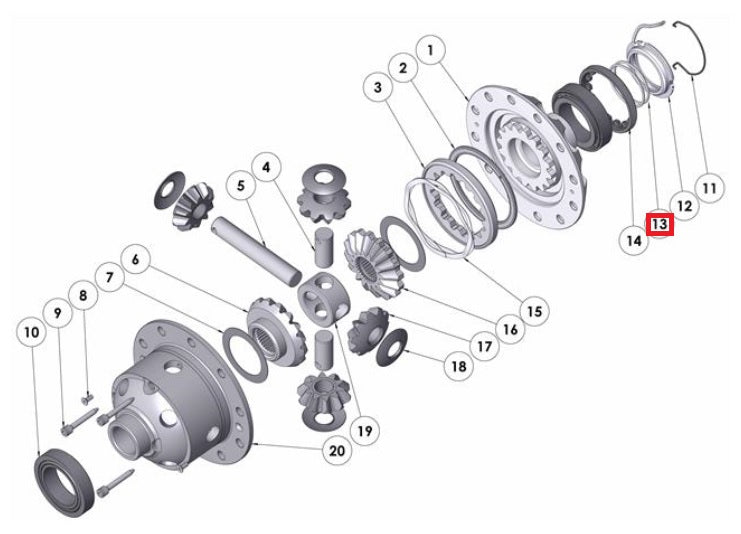 1
2
3
4
5
6
7
8
9
10
11
12
13
14
15
16
17
18
19
20