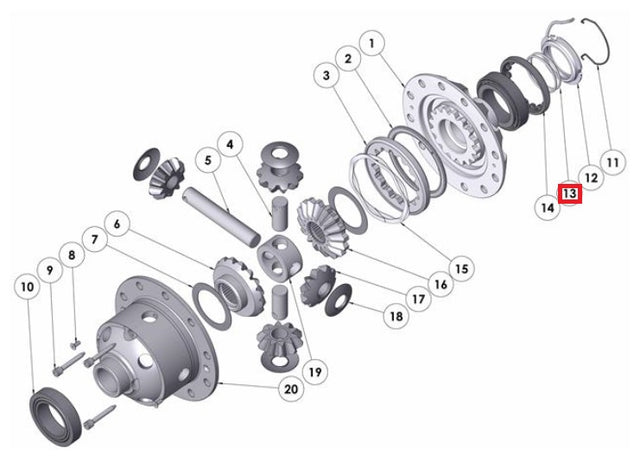 1
2
3
4
5
6
7
8
9
10
11
12
13
14
15
16
17
18
19
20