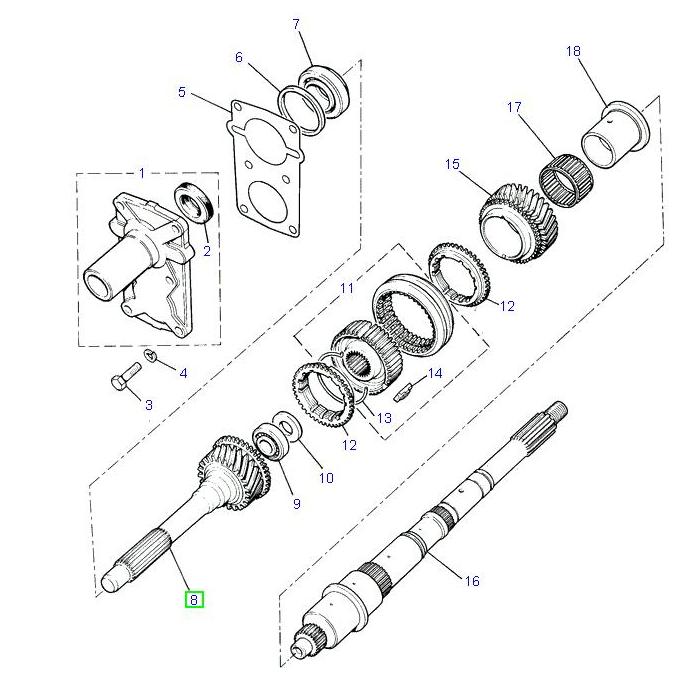 7
6
18
5
17
15
1
2
11
12
4
14
3
13
12
10
9
16
8