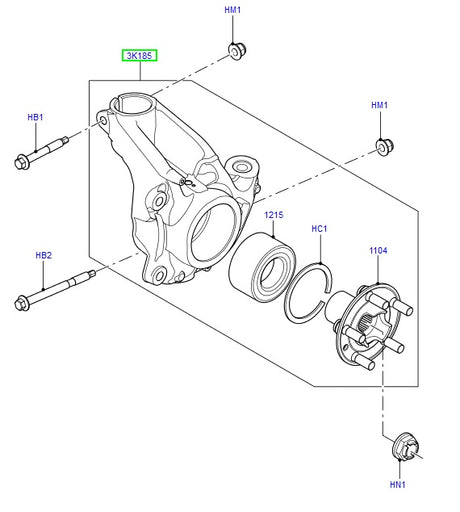 HM1
3K185
HB1
HM1
1215
HC1
1104
HB2
HN1