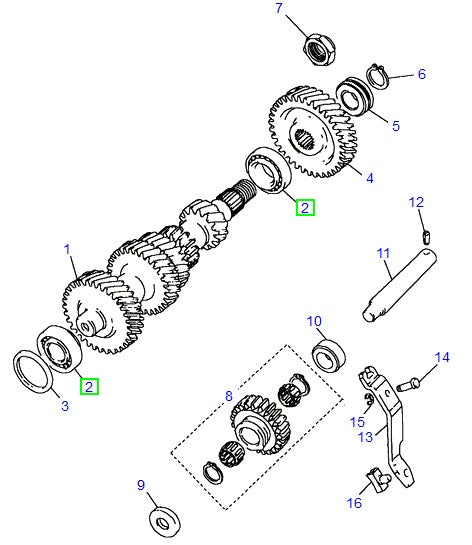 7
6
5
4
2
12
11
1
10
14
2
3
8
15
13
9
16