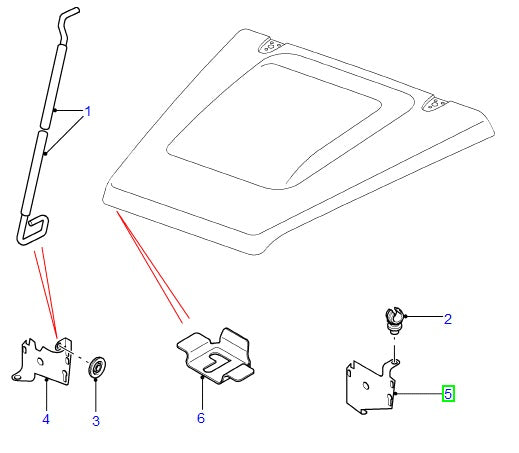 1
2
5
4
3
6