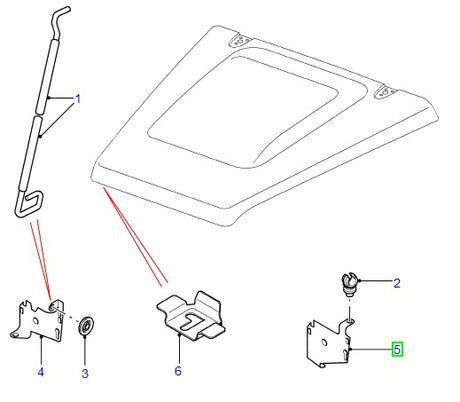 1
2
5
4
3
6