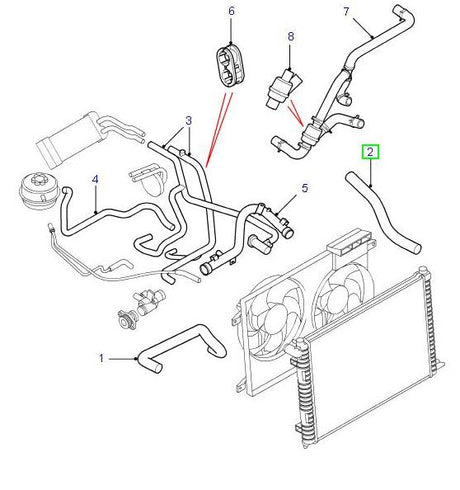 6
7
8
3
2
4
5
1