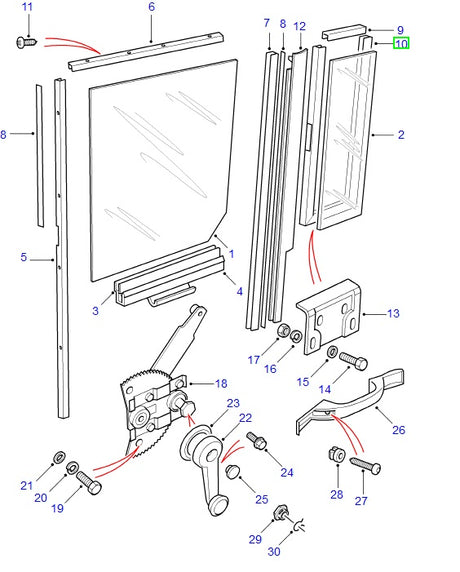 11
6
7
8
12
9
10
8
2
5
1
4
3
13
17
16
15
14
18
23
22
26
24
21
20
19
25
28
27
29
30