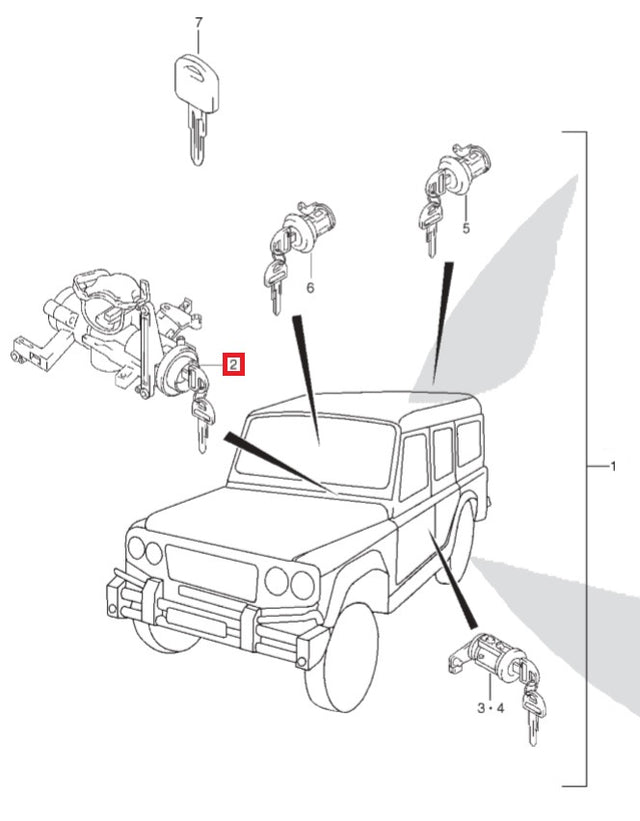 7
5
6
2
1
3 • 4