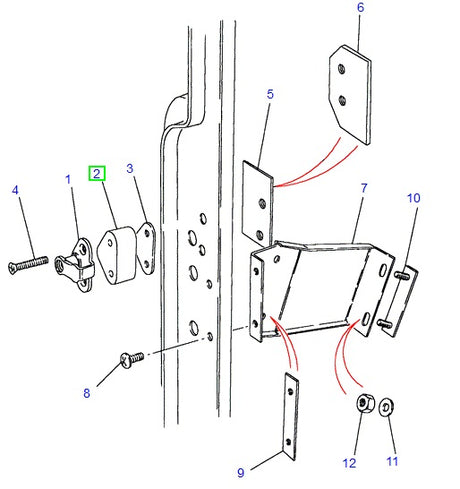 6
5
2
3
1
4
7
10
8
9
12
11