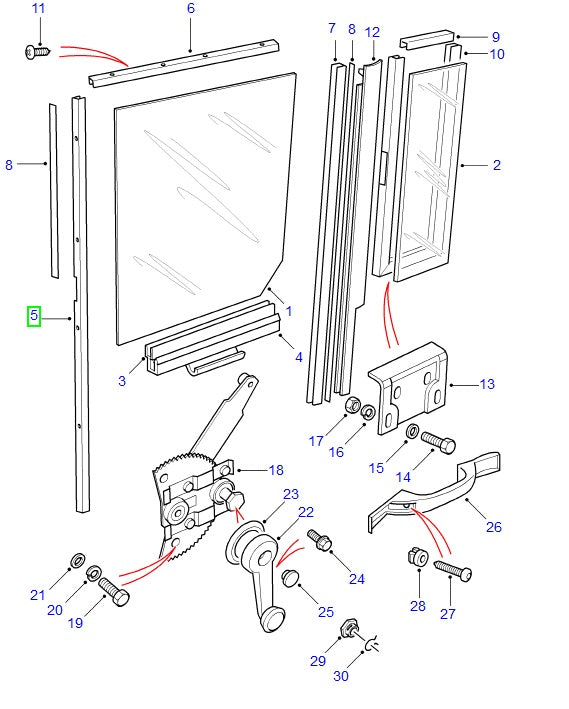 11
6
7
8
12
9
10
8
2
5
1
4
3
13
17
16
15
14
18
23
22
26
21
20
19
24
25
28
27
29
30