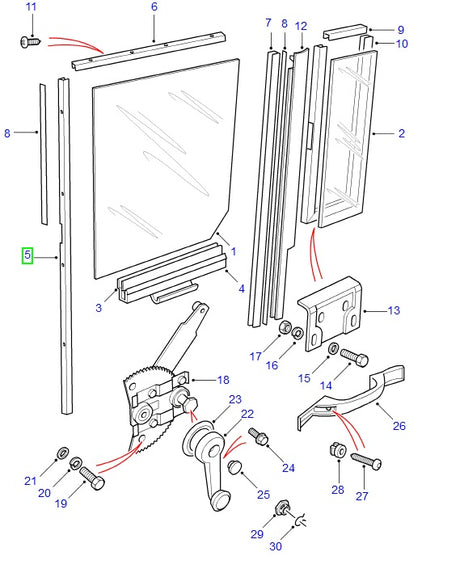 11
6
7
8
12
9
10
8
2
5
1
4
3
13
17
16
15
14
18
23
22
26
24
21
20
19
25
28
27
29
30