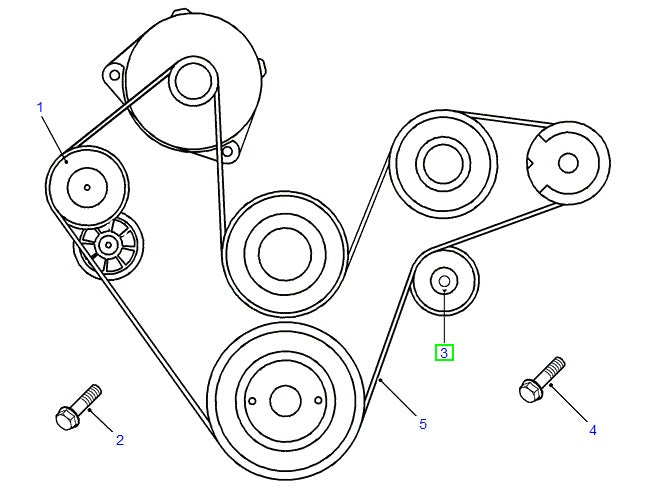 1
3
5
2
4