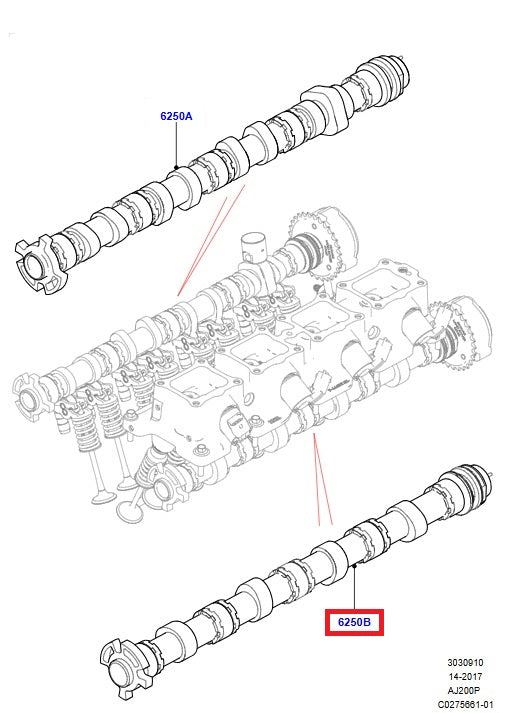 6250A

6250B

3030910
14-2017
AJ200P
C0275661-01