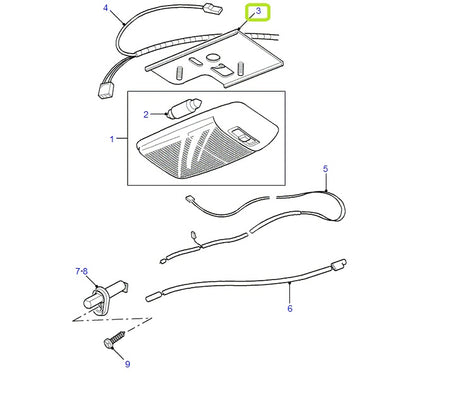 4
3
2
1
5
7·8
6
9