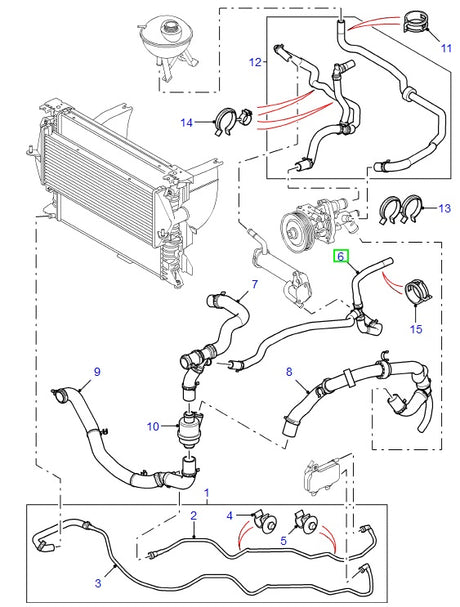 11
12
14
13
6
7
15
9
8
10
1
2
4
5
3