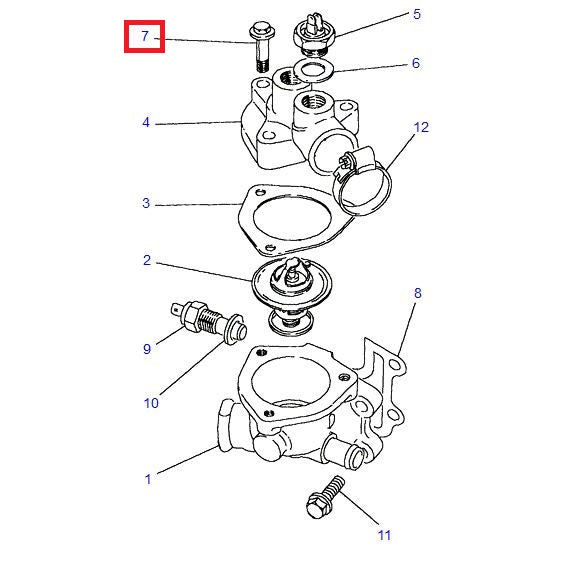 7
5
6
4
12
3
2
8
9
10
1
11