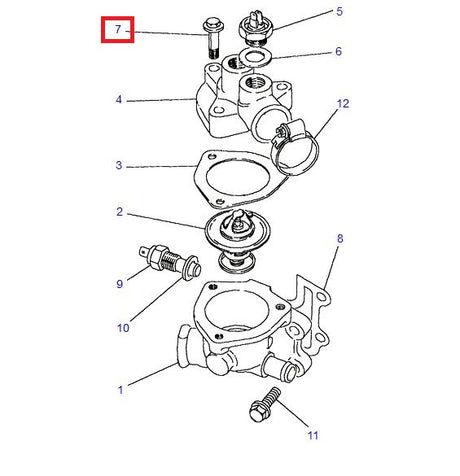 7
5
6
4
12
3
2
8
9
10
1
11