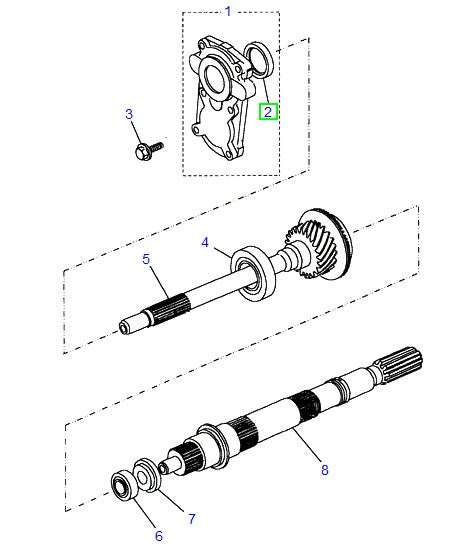 1
2
3
4
5
8
7
6