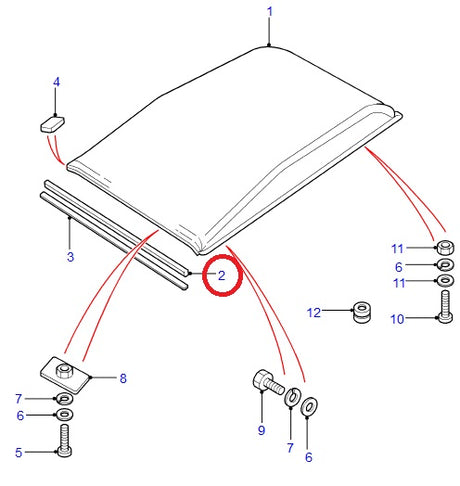 1
4
3
2
11
6
11
12
10
8
7
6
5
9
7
6