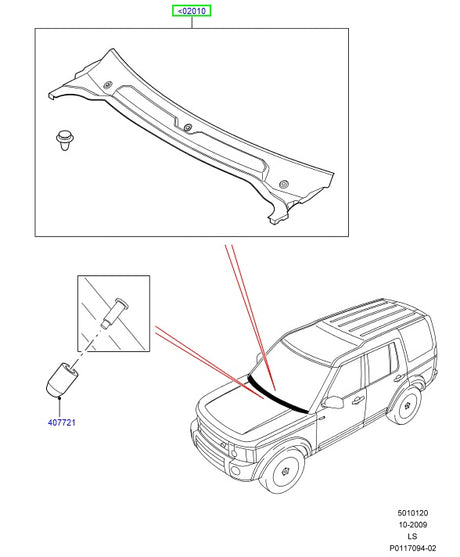 <02010

407721

5010120
10-2009
LS
P0117094-02