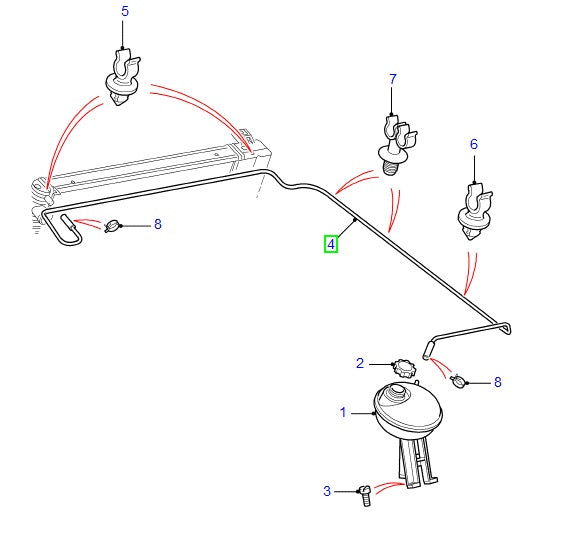 5
7
6
8
4
2
8
1
3