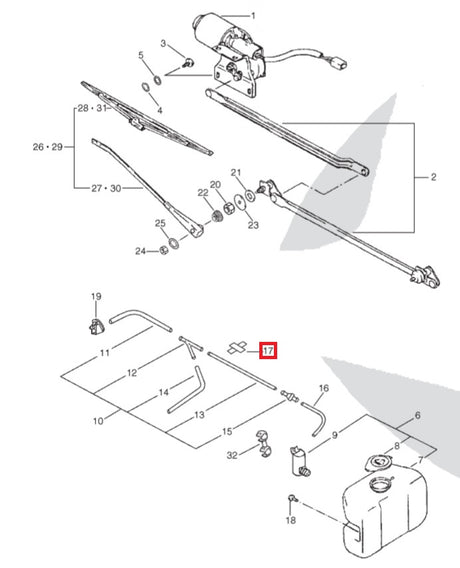 1
3
5
4
28 • 31
26 • 29
27 • 30
2
21
20
22
23
25
24
19
17
11
12
14
10
13
15
16
6
9
8
7
32
18