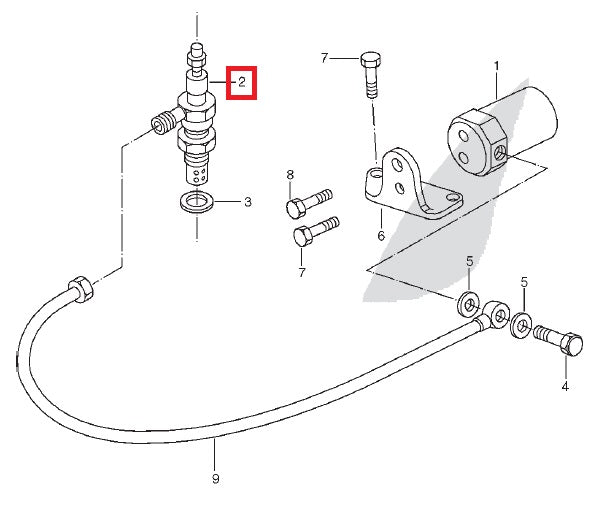 2
7
1
3
8
6
7
5
5
4
9