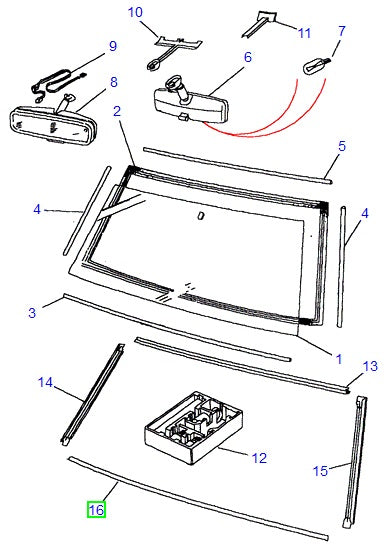 10
11
7
9
6
8
2
5
4
4
3
1
13
14
12
15
16