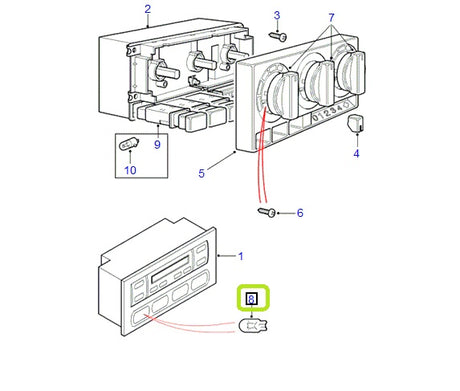 2
3
7
0 1 2 3 4
4
9
10
5
6
1
8