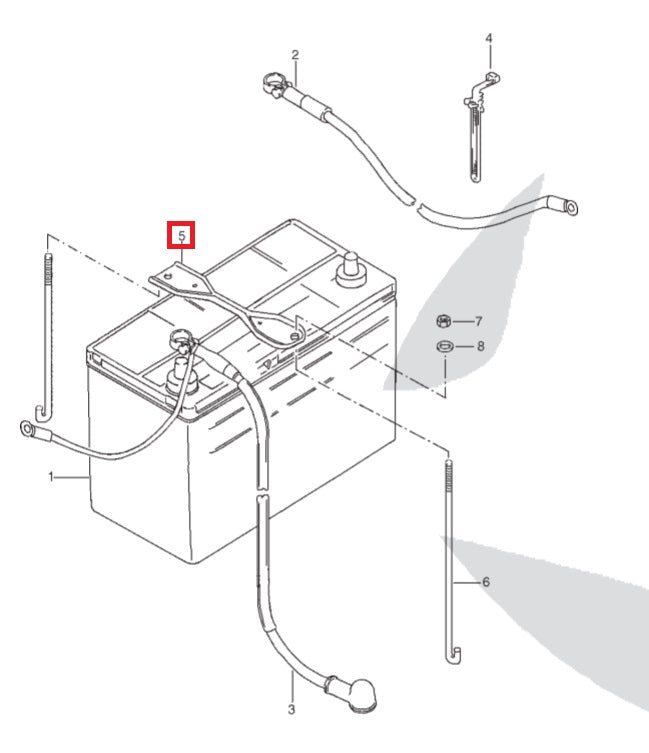 2
4
5
7
8
1
6
3