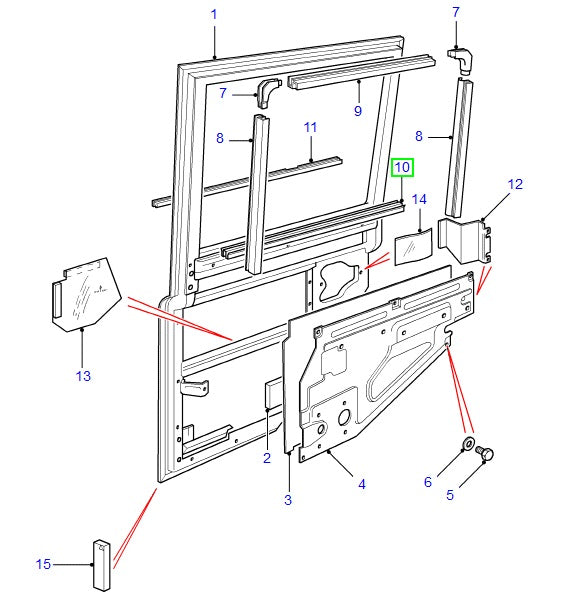 1
7
7
9
8
11
8
10
14
12
13
2
3
4
6
5
15