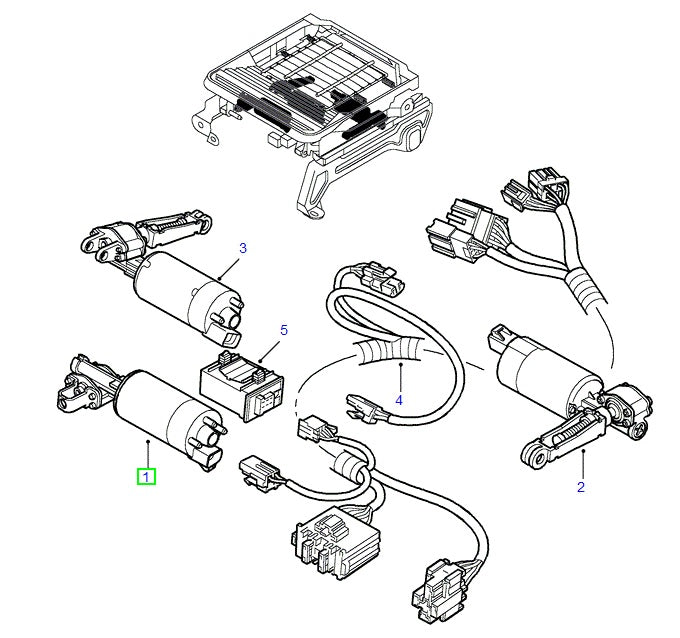 3
5
4
1
2