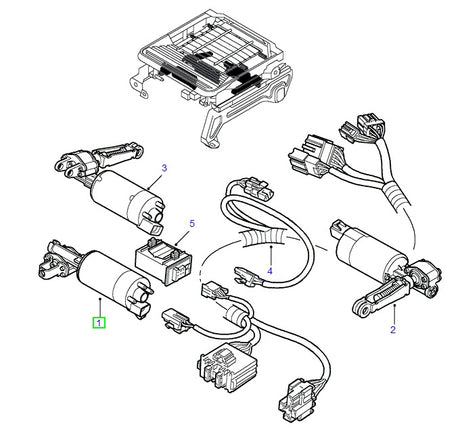 3
5
4
1
2