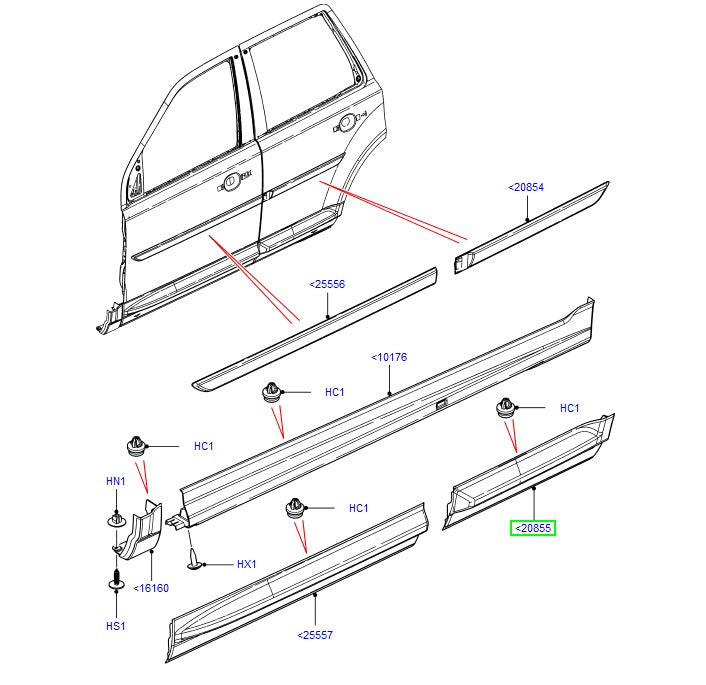 <20854

<25556

<10176

HC1

HC1

HC1

HN1

HC1

<20855

HX1

<16160

HS1

<25557