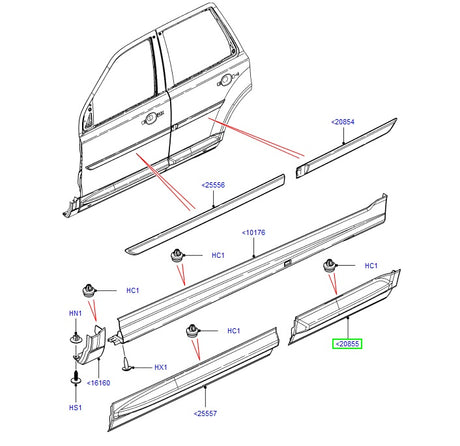 <20854
<25556
<10176
HC1
HC1
HC1
HN1
HC1
<20855
HX1
<16160
HS1
<25557