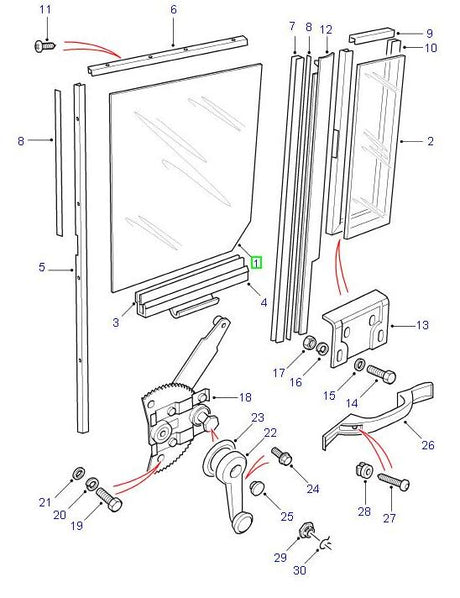 11
6
7
8
12
9
10
8
2
5
1
4
3
13
17
16
15
14
18
23
22
26
24
21
20
19
25
28
27
29
30