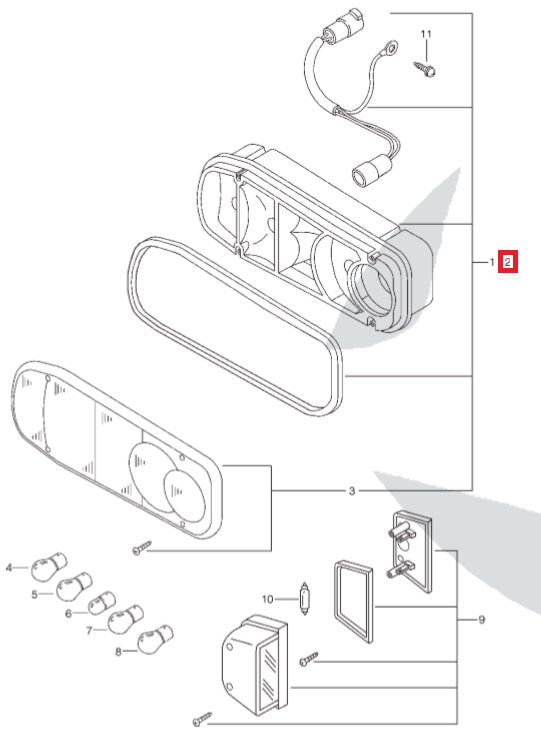 11
1
2
3
4
5
6
7
8
10
9