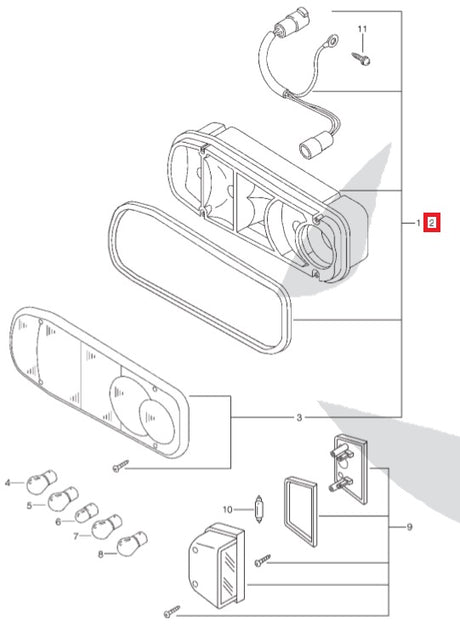 11
1
2
3
4
5
6
7
8
10
9