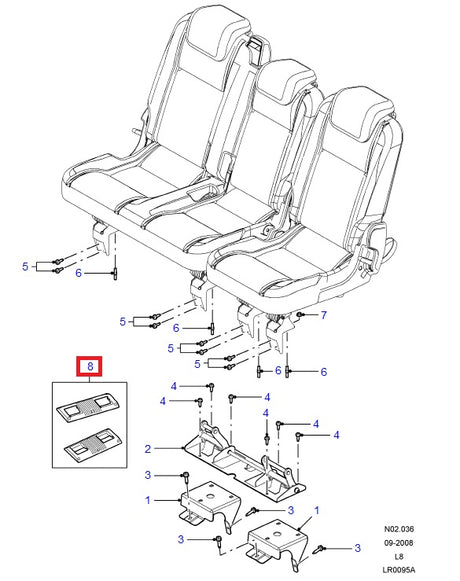 5
6
5
6
7
5
5
6
6
8
4
4
4
4
4
4
2
3
1
3
1
3
3
N02.036
09-2008
L8
LR0095A