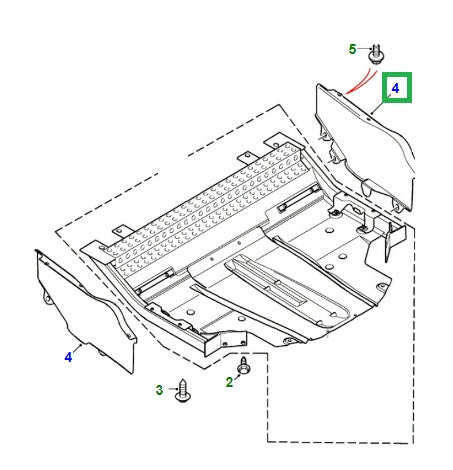 5
4
4
3
2